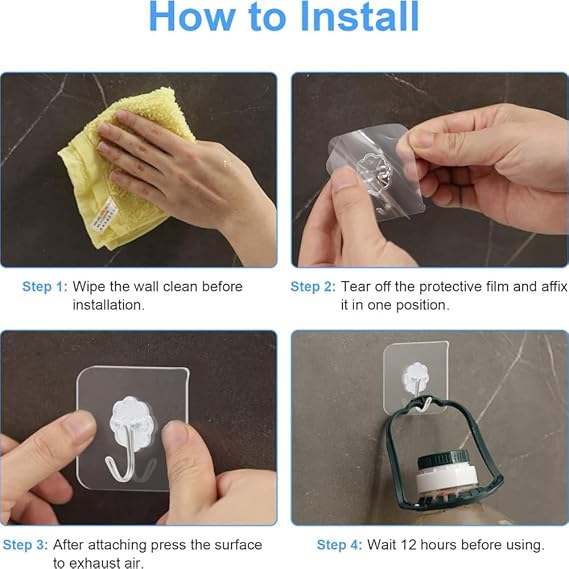 How to Install

Step 1: Wipe the wall clean before installation.

Step 2: Tear off the protective film and affix it in one position.

Step 3: After attaching press the surface to exhaust air.

Step 4: Wait 12 hours before using.