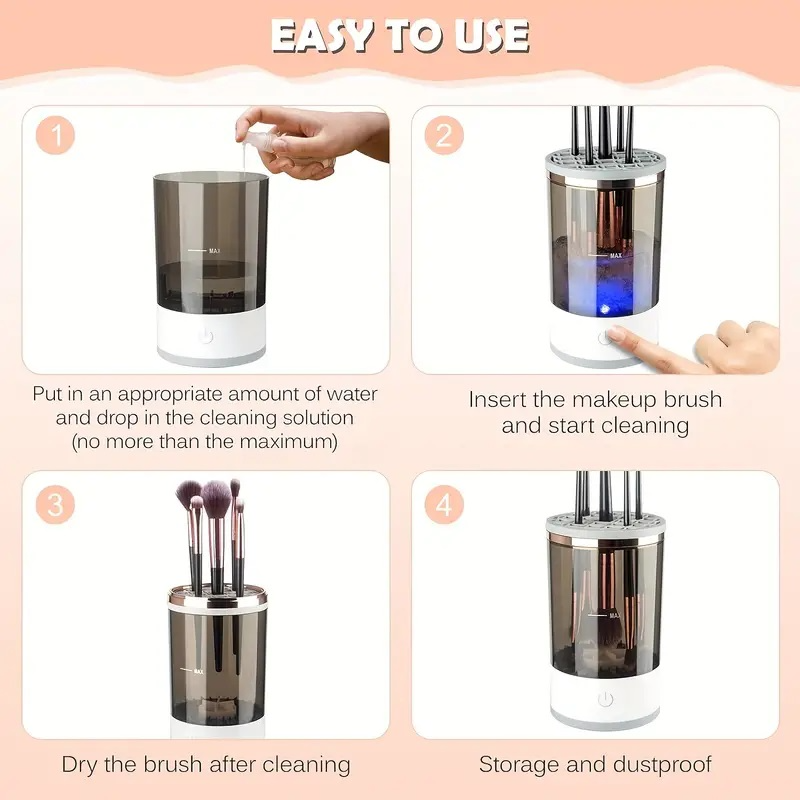 EASY TO USE

1

MAX

Put in an appropriate amount of water and drop in the cleaning solution (no more than the maximum)

2

MAX

Insert the makeup brush and start cleaning

3

MAX

Dry the brush after cleaning

4

MAX

Storage and dustproof