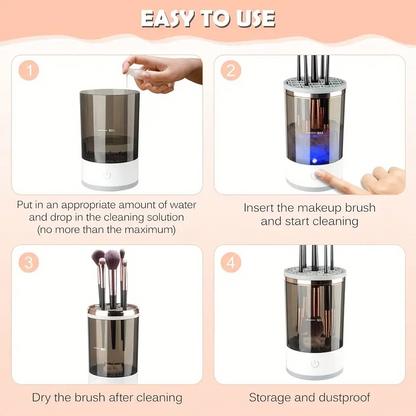 EASY TO USE

1

Put in an appropriate amount of water and drop in the cleaning solution (no more than the maximum)

2

Insert the makeup brush and start cleaning

3

Dry the brush after cleaning

4

Storage and dustproof