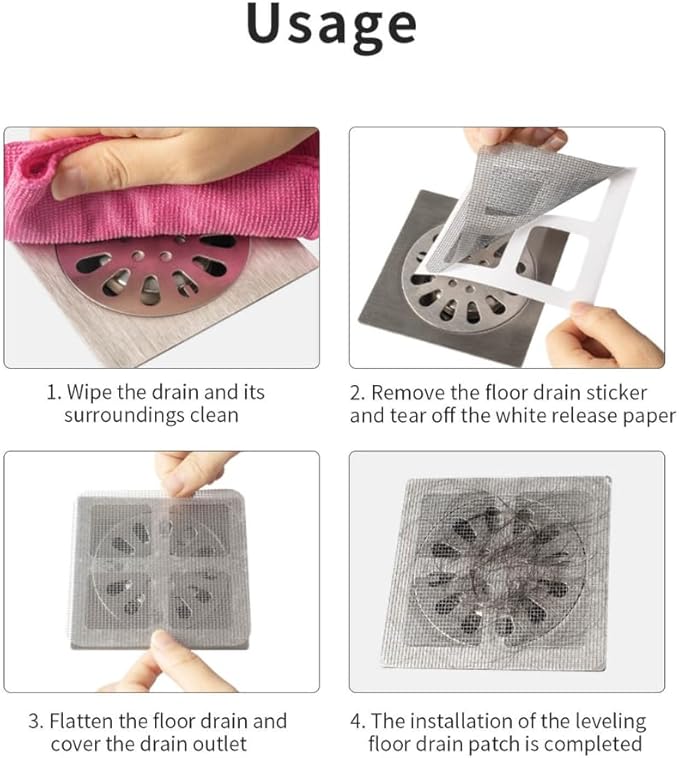 Usage

1. Wipe the drain and its surroundings clean

2. Remove the floor drain sticker and tear off the white release paper

3. Flatten the floor drain and cover the drain outlet

4. The installation of the leveling floor drain patch is completed