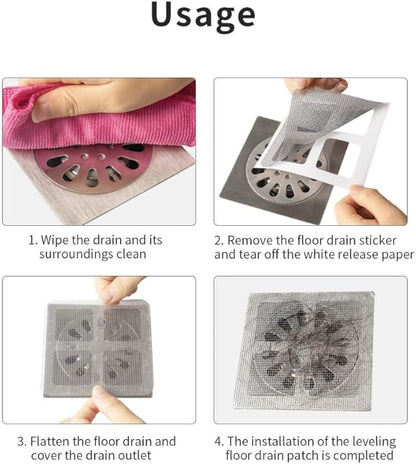 Usage

1. Wipe the drain and its surroundings clean

2. Remove the floor drain sticker and tear off the white release paper

3. Flatten the floor drain and cover the drain outlet

4. The installation of the leveling floor drain patch is completed