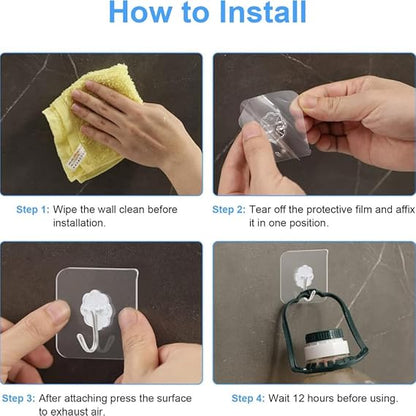 How to Install

Step 1: Wipe the wall clean before installation.

Step 2: Tear off the protective film and affix it in one position.

Step 3: After attaching press the surface to exhaust air.

Step 4: Wait 12 hours before using.