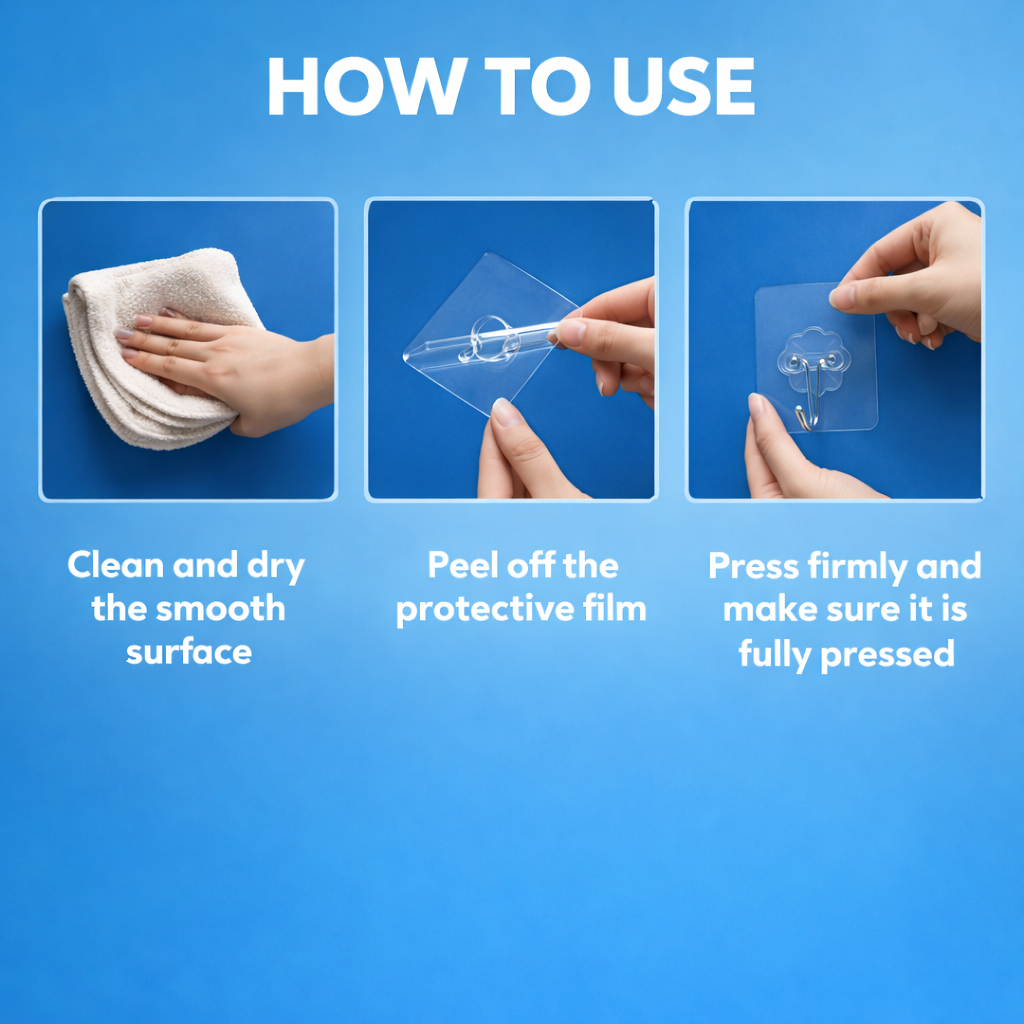 HOW TO USE

Clean and dry the smooth surface

Peel off the protective film

Press firmly and make sure it is fully pressed