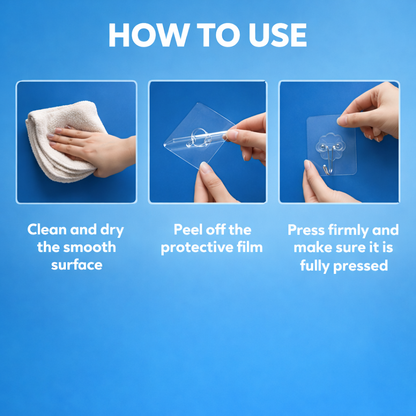 HOW TO USE

Clean and dry the smooth surface

Peel off the protective film

Press firmly and make sure it is fully pressed