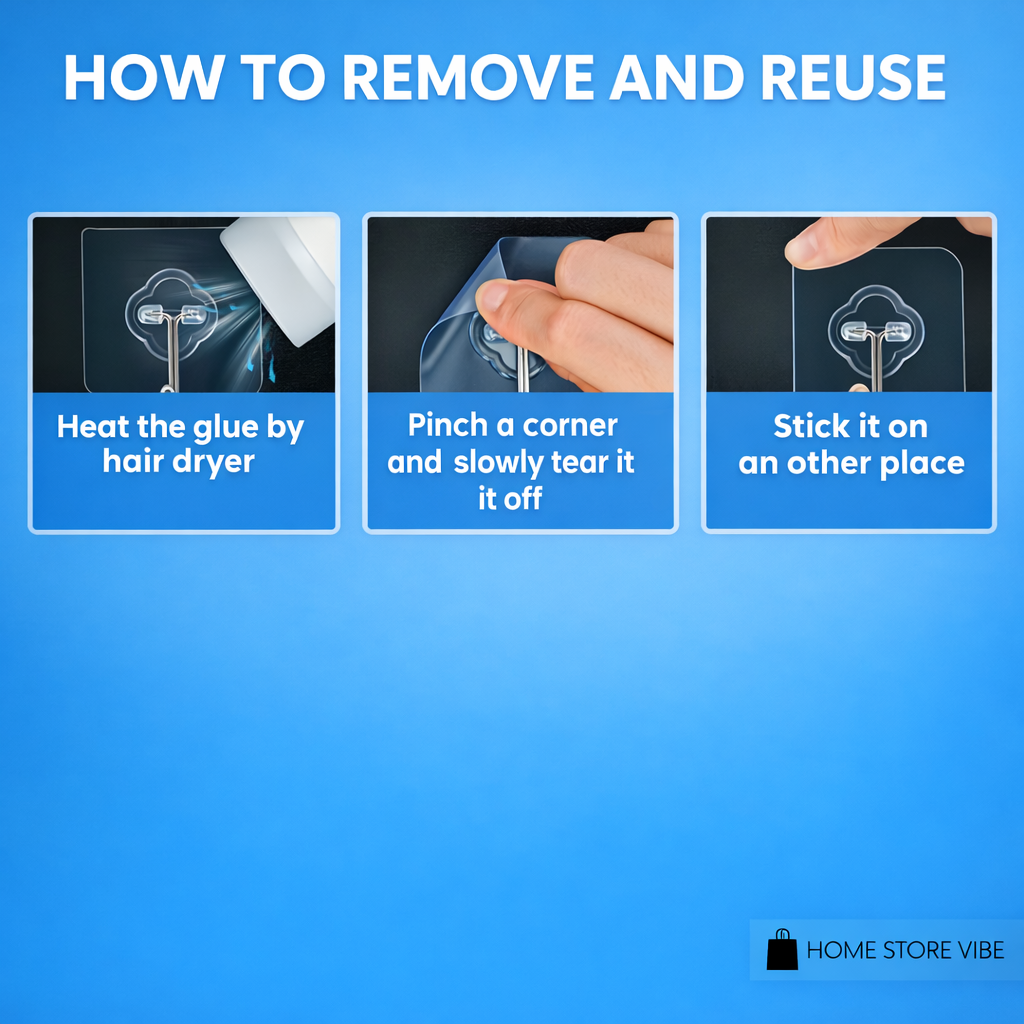 HOW TO REMOVE AND REUSE

Heat the glue by hair dryer

Pinch a corner and slowly tear it it off

Stick it on an other place

HOME STORE VIBE