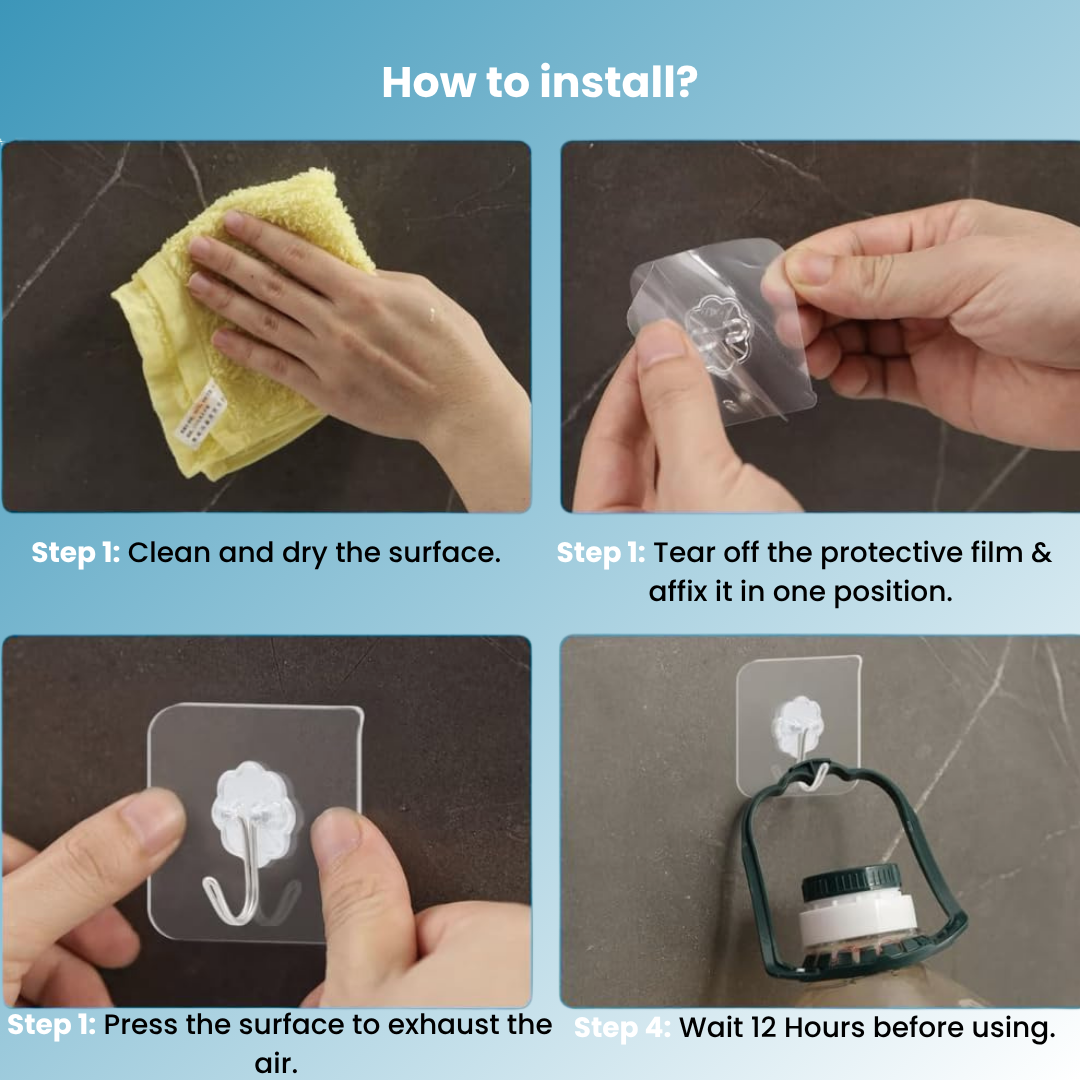 How to install?

Step 1: Clean and dry the surface.

Step 1: Tear off the protective film & affix it in one position.

Step 1: Press the surface to exhaust the air.

Step 4: Wait 12 Hours before using.