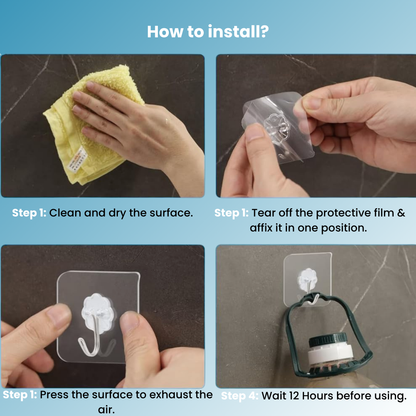 How to install?

Step 1: Clean and dry the surface.

Step 1: Tear off the protective film & affix it in one position.

Step 1: Press the surface to exhaust the air.

Step 4: Wait 12 Hours before using.